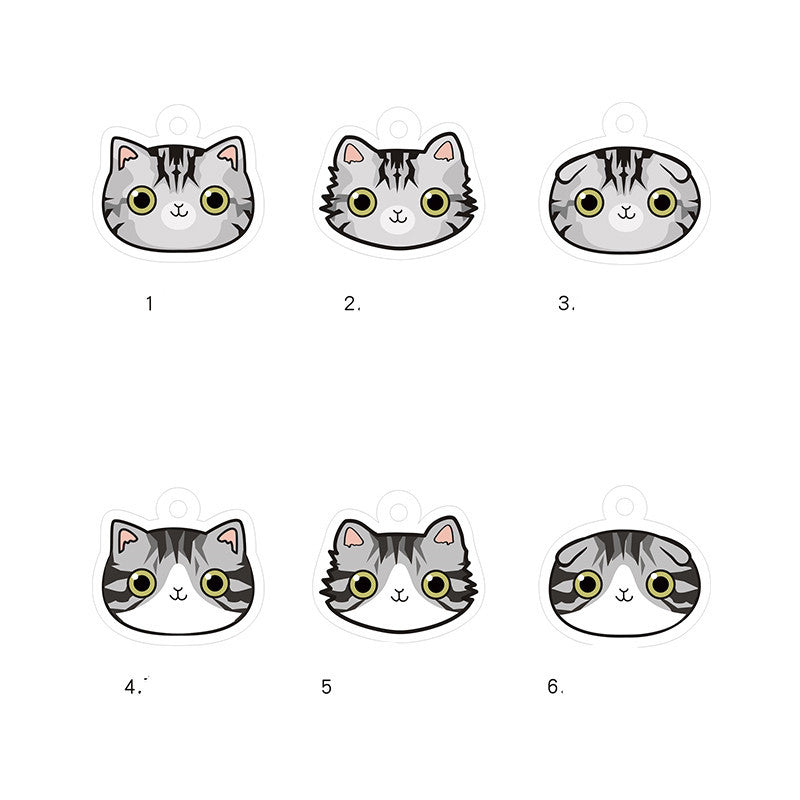 1

2.

3.

4.

5

6.