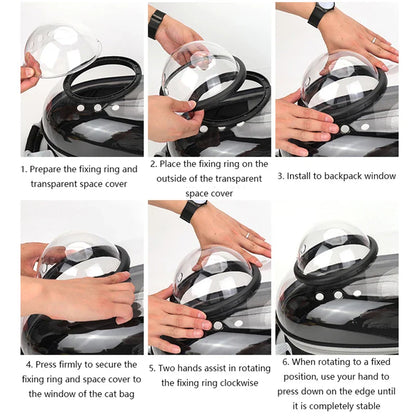 1. Prepare the fixing ring and transparent space cover

2. Place the fixing ring on the outside of the transparent space cover

3. Install to backpack window

4. Press firmly to secure the fixing ring and space cover to the window of the cat bag

5. Two hands assist in rotating the fixing ring clockwise

6. When rotating to a fixed position, use your hand to press down on the edge until it is completely stable