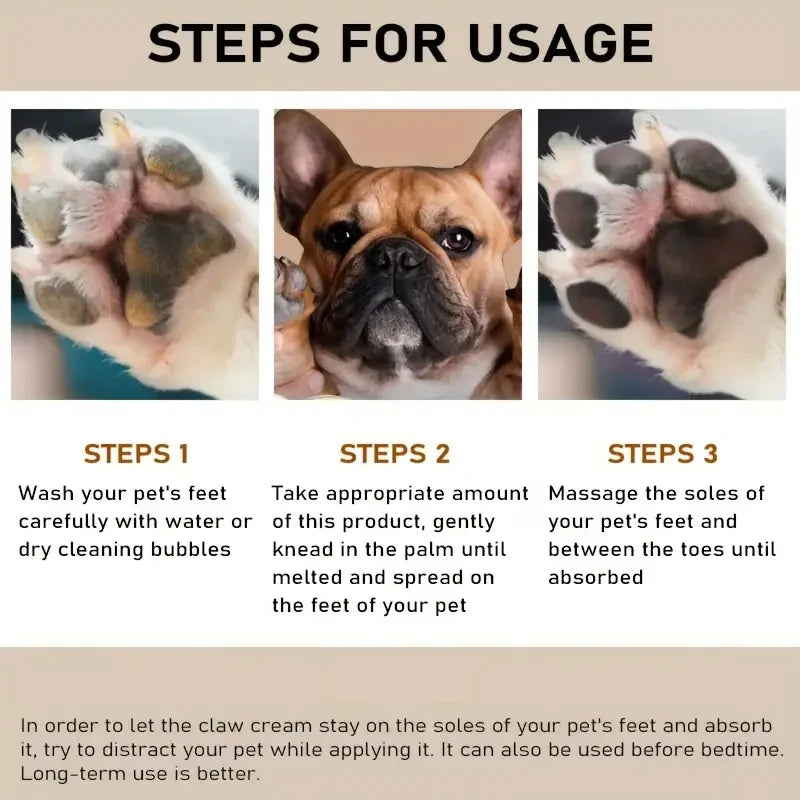 STEPS FOR USAGE

STEPS 1

Wash your pet's feet carefully with water or dry cleaning bubbles

STEPS 2

Take appropriate amount of this product, gently knead in the palm until melted and spread on the feet of your pet

STEPS 3

Massage the soles of your pet's feet and between the toes until absorbed

In order to let the claw cream stay on the soles of your pet's feet and absorb it, try to distract your pet while applying it. It can also be used before bedtime. Long-term use is better.