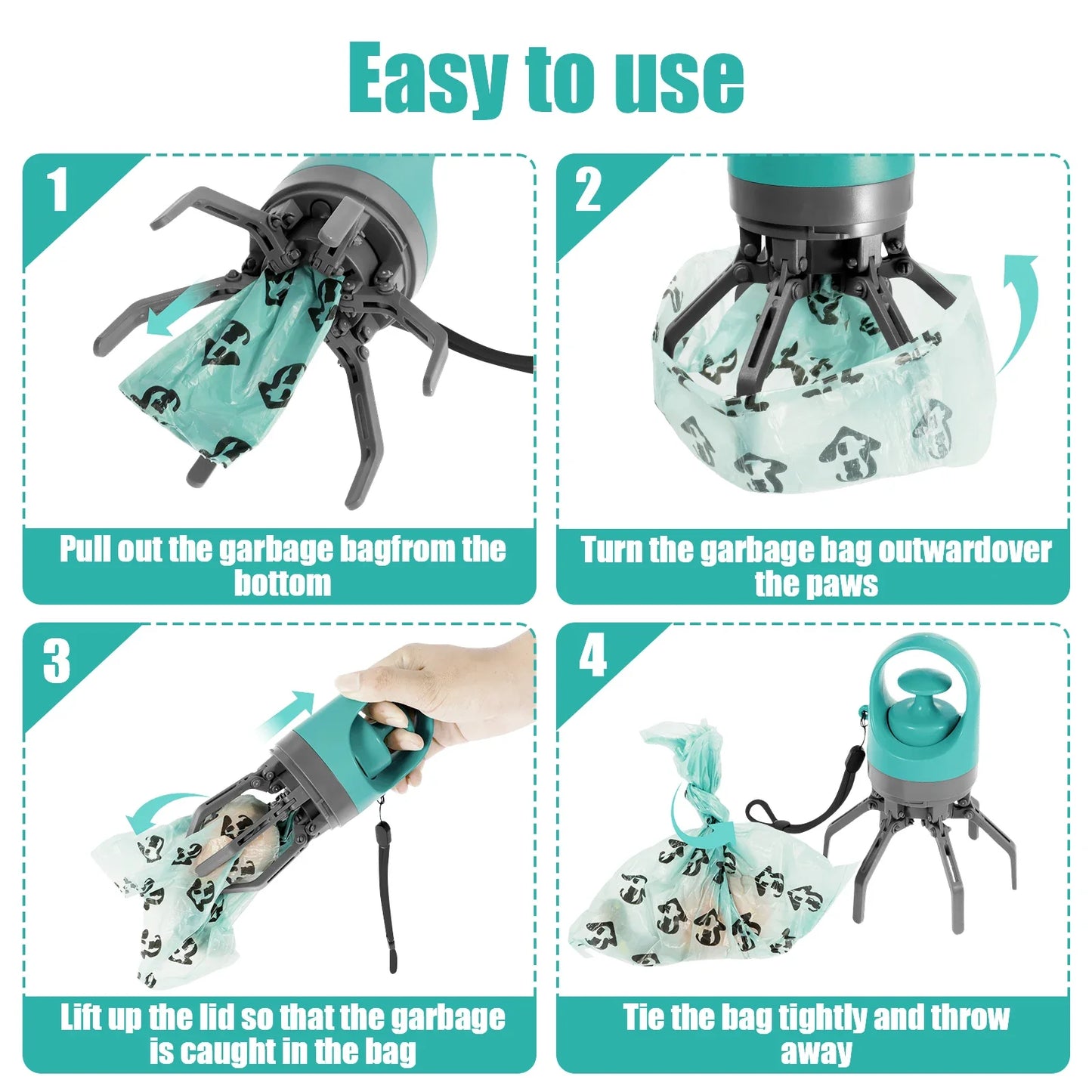 Easy to use

1

Pull out the garbage bagfrom the bottom

2

Turn the garbage bag outwardover the paws

3

Lift up the lid so that the garbage is caught in the bag

4

Tie the bag tightly and throw away