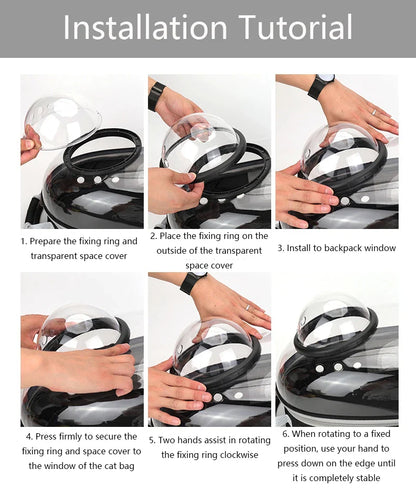 Installation Tutorial

1. Prepare the fixing ring and transparent space cover

2. Place the fixing ring on the outside of the transparent space cover

3. Install to backpack window

4. Press firmly to secure the fixing ring and space cover to the window of the cat bag

5. Two hands assist in rotating the fixing ring clockwise

6. When rotating to a fixed position, use your hand to press down on the edge until it is completely stable