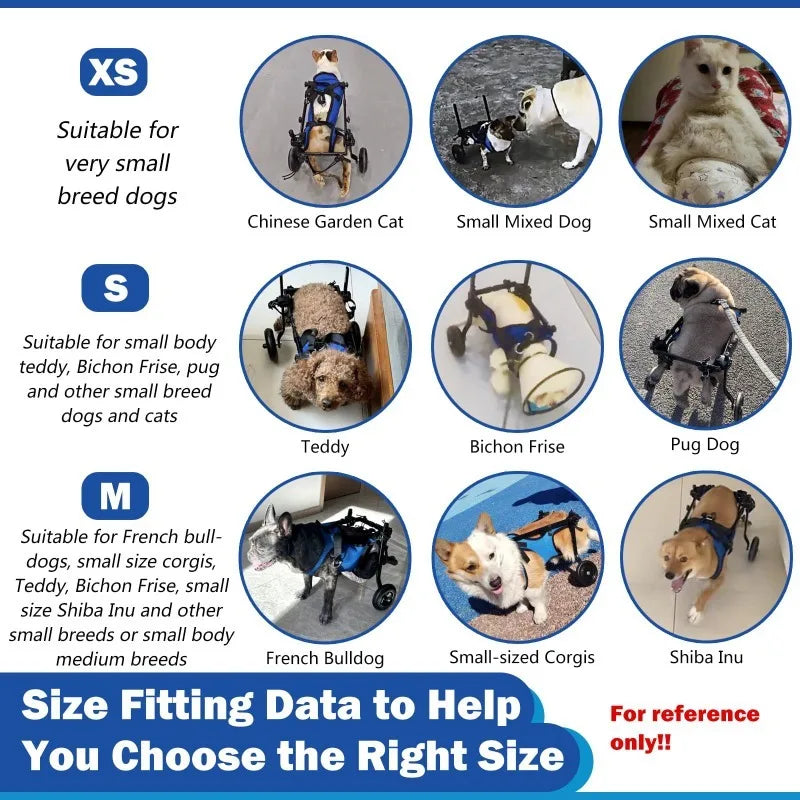 XS

Suitable for very small breed dogs

Chinese Garden Cat

Small Mixed Dog

Small Mixed Cat

S

Suitable for small body teddy, Bichon Frise, pug and other small breed dogs and cats

Teddy

Bichon Frise

Pug Dog

M

Suitable for French bulldogs, small size corgis, Teddy, Bichon Frise, small size Shiba Inu and other small breeds or small body medium breeds

French Bulldog

Small-sized Corgis

Shiba Inu

Size Fitting Data to Help You Choose the Right Size

For reference only!!