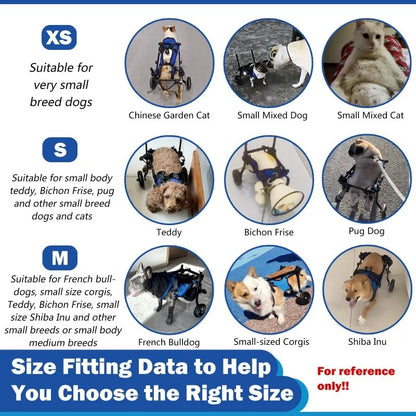 XS

Suitable for very small breed dogs

Chinese Garden Cat

Small Mixed Dog

Small Mixed Cat

S

Suitable for small body teddy, Bichon Frise, pug and other small breed dogs and cats

Teddy

Bichon Frise

Pug Dog

M

Suitable for French bulldogs, small size corgis, Teddy, Bichon Frise, small size Shiba Inu and other small breeds or small body medium breeds

French Bulldog

Small-sized Corgis

Shiba Inu

Size Fitting Data to Help You Choose the Right Size

For reference only!!